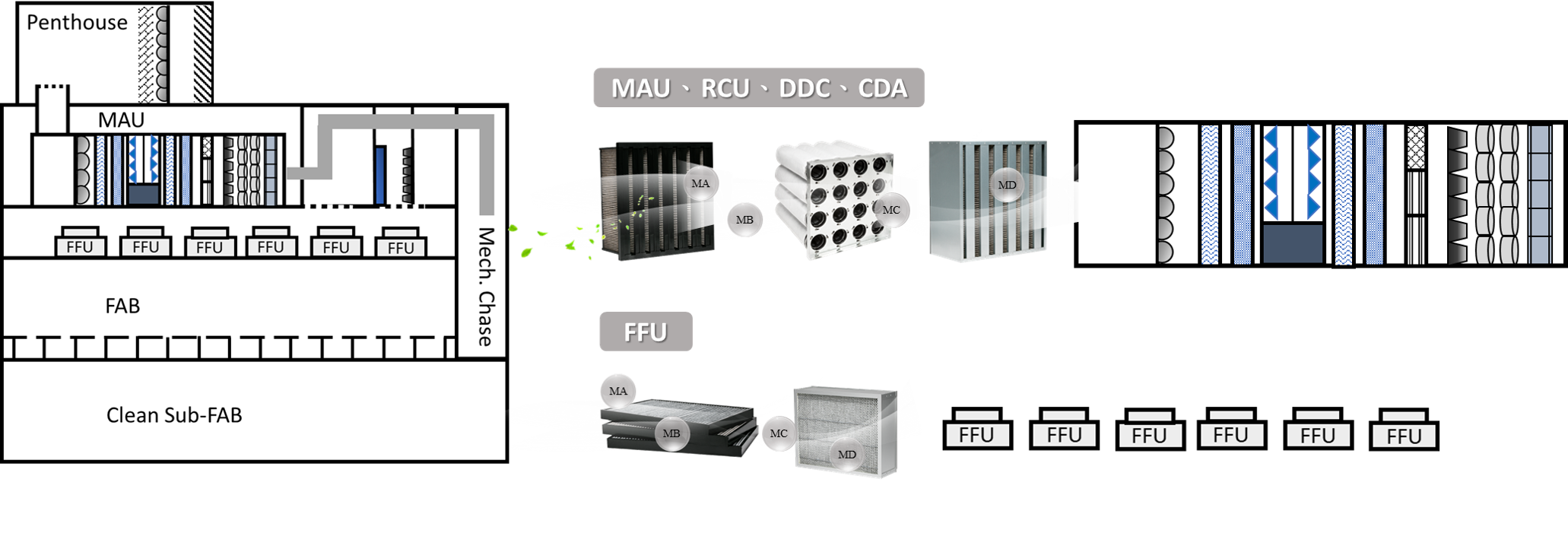 Penthouse

MAU

FFU FFU FFU FFU FFU FFU

Mech. Chase

FAB

Clean Sub-FAB

MAU、RCU、DDC、CDA

MA

MB

MC

MD

FFU

MA

MB

MC

MD

FFU FFU FFU FFU FFU FFU